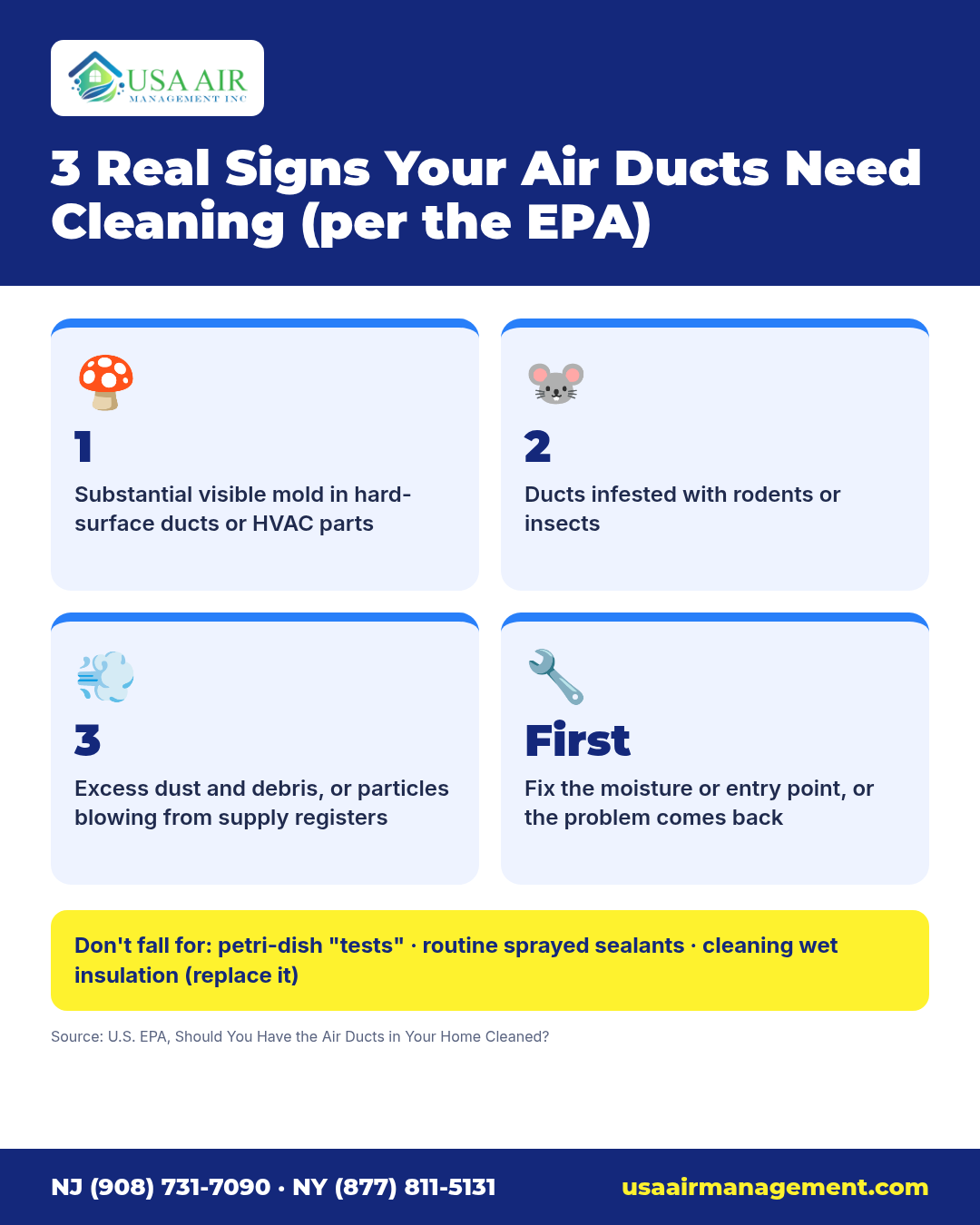 USA AIR
MANAGEMENT INC

3 Real Signs Your Air Ducts Need Cleaning (per the EPA)

1

Substantial visible mold in hard-surface ducts or HVAC parts

2

Ducts infested with rodents or insects

3

Excess dust and debris, or particles blowing from supply registers

First

Fix the moisture or entry point, or the problem comes back

Don't fall for: petri-dish "tests" · routine sprayed sealants · cleaning wet insulation (replace it)

Source: U.S. EPA, Should You Have the Air Ducts in Your Home Cleaned?

NJ (908) 731-7090 • NY (877) 811-5131

usaairmanagement.com